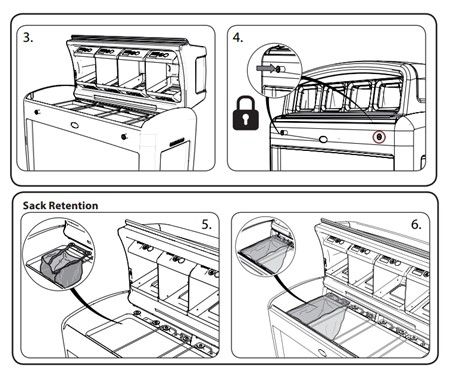 3.

4.

Sack Retention

5.

6.